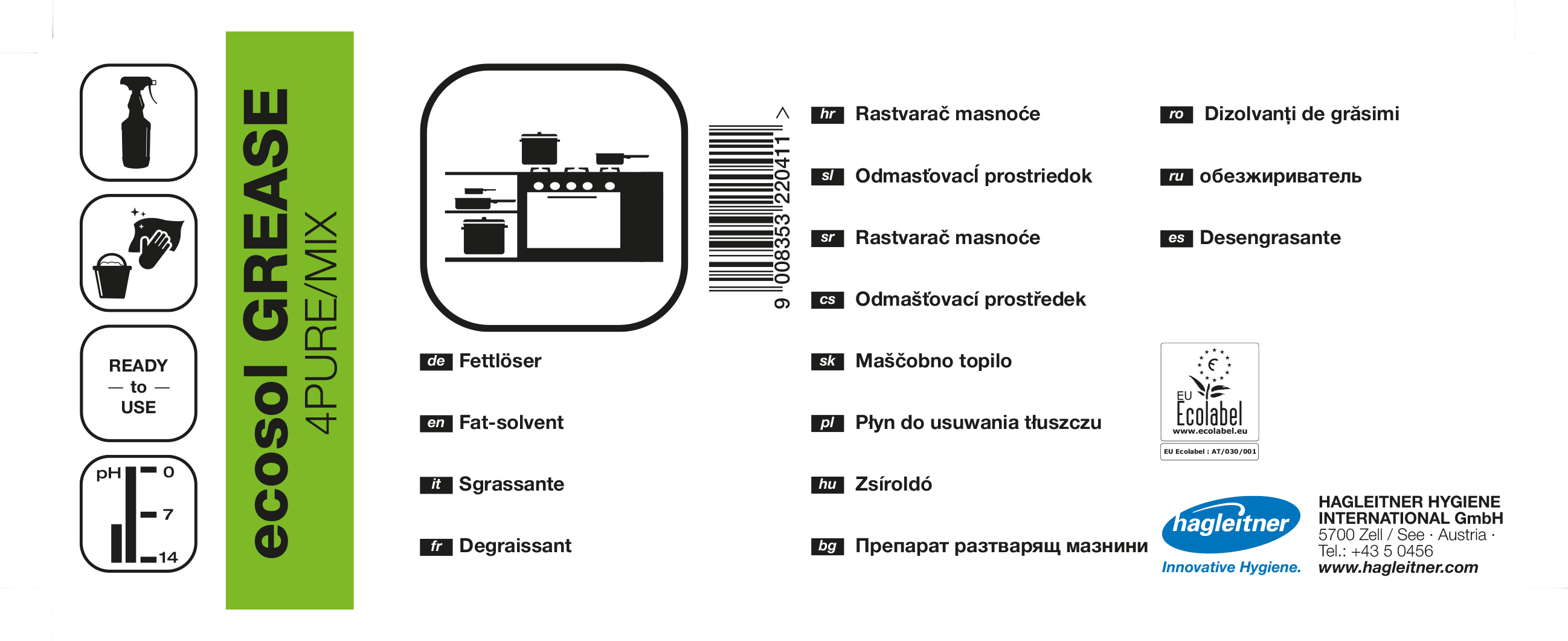 READY
— to —
USE

pH 0
7
14

ecosol GREASE
4PURE/MIX

9 008353 220411 >

de Fettlöser

en Fat-solvent

it Sgrassante

fr Degraissant

hr Rastvarač masnoće

sl Odmasťovací prostriedok

sr Rastvarač masnoće

cs Odmašťovací prostředek

sk Maščobno topilo

pl Płyn do usuwania tłuszczu

hu Zsíroldó

bg Препарат разтварящ мазнини

ro Dizolvanți de grăsimi

ru обезжириватель

es Desengrasante

EU Ecolabel
www.ecolabel.eu
EU Ecolabel : AT/030/001

hagleitner
Innovative Hygiene.

HAGLEITNER HYGIENE INTERNATIONAL GmbH
5700 Zell / See · Austria ·
Tel.: +43 5 0456
www.hagleitner.com